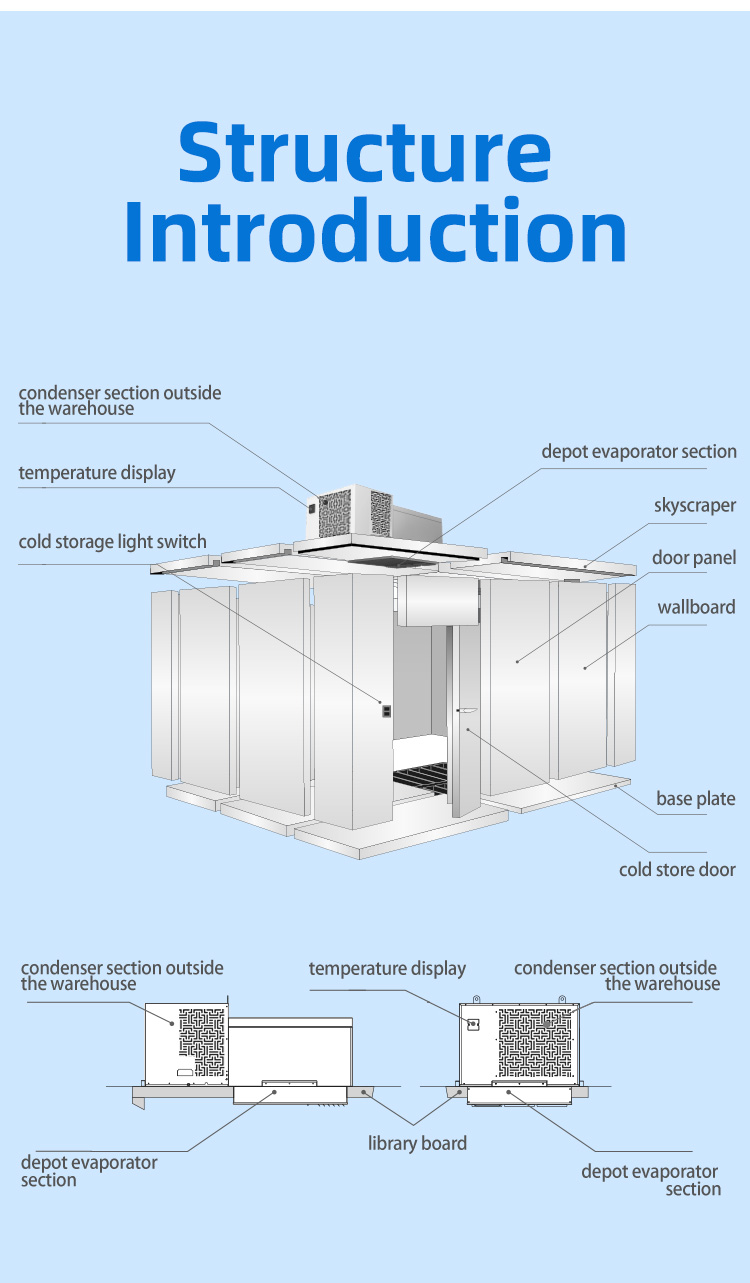 Structure Introduction

condenser section outside the warehouse

temperature display

cold storage light switch

depot evaporator section

skyscraper

door panel

wallboard

base plate

cold store door

condenser section outside the warehouse

temperature display

condenser section outside the warehouse

depot evaporator section

library board

depot evaporator section